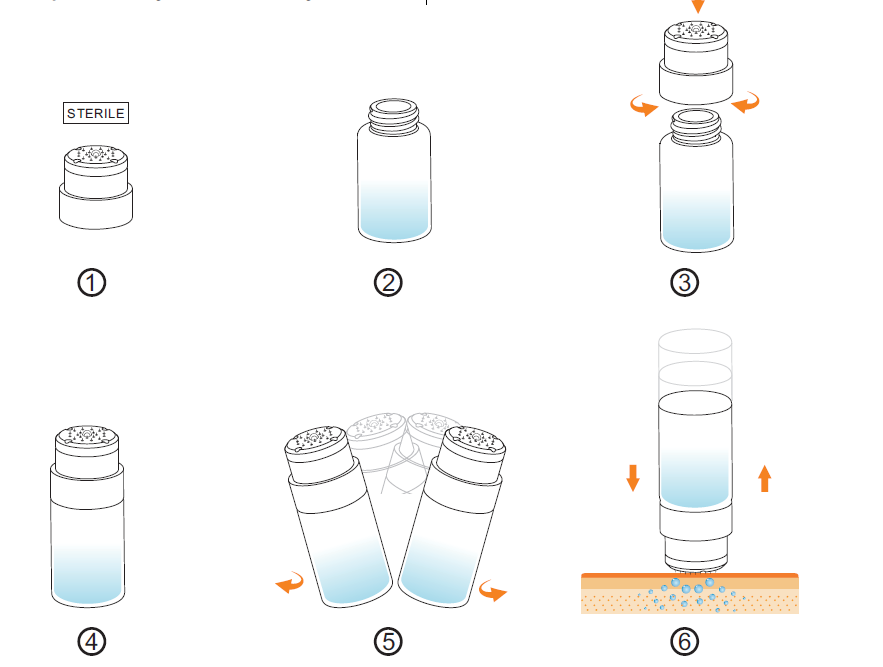 STERILE

①

②

③

④

⑤

⑥